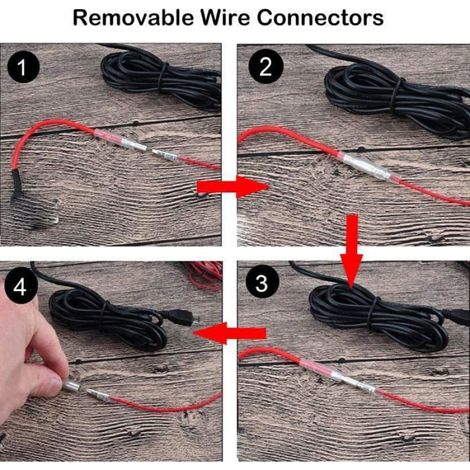 Removable Wire Connectors

1

2

4

3