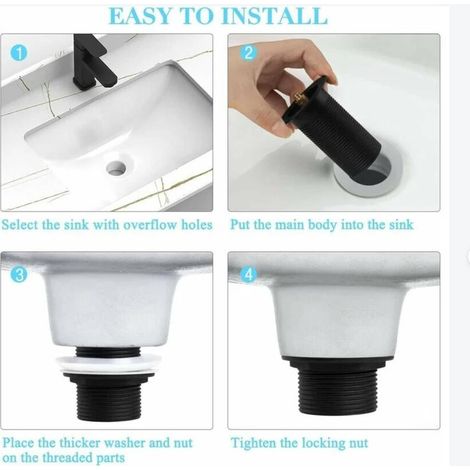 EASY TO INSTALL

1

Select the sink with overflow holes

2

Put the main body into the sink

3

Place the thicker washer and nut on the threaded parts

4

Tighten the locking nut