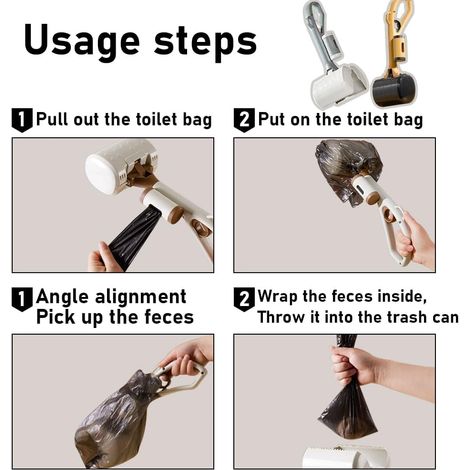 Usage steps

1 Pull out the toilet bag

2 Put on the toilet bag

1 Angle alignment
Pick up the feces

2 Wrap the feces inside,
Throw it into the trash can