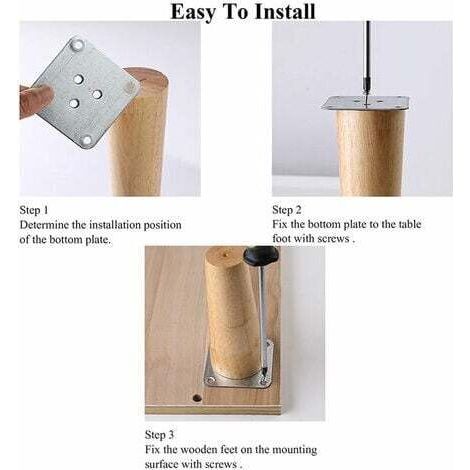 Easy To Install

Step 1
Determine the installation position of the bottom plate.

Step 2
Fix the bottom plate to the table foot with screws .

Step 3
Fix the wooden feet on the mounting surface with screws .