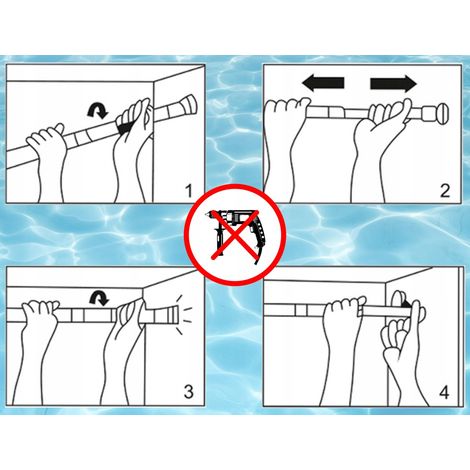 1

2

3

4