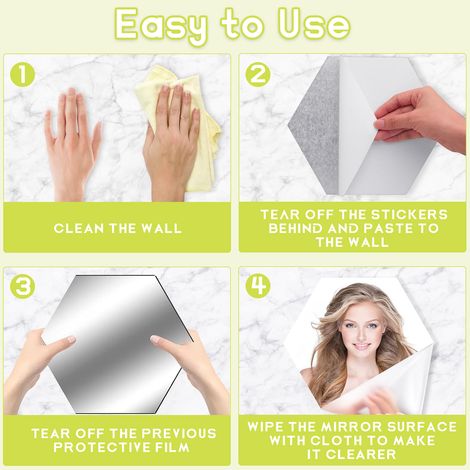 Easy to Use

1

CLEAN THE WALL

2

TEAR OFF THE STICKERS BEHIND AND PASTE TO THE WALL

3

TEAR OFF THE PREVIOUS PROTECTIVE FILM

4

WIPE THE MIRROR SURFACE WITH CLOTH TO MAKE IT CLEARER