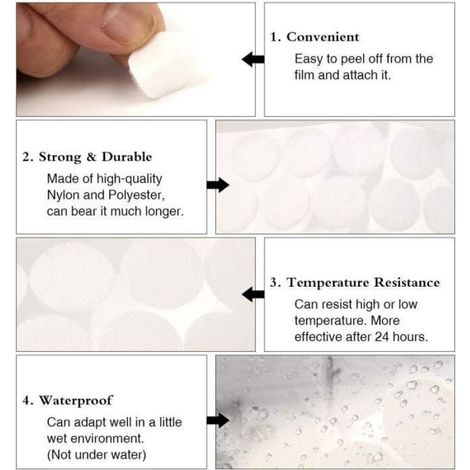 1. Convenient

Easy to peel off from the film and attach it.

2. Strong & Durable

Made of high-quality Nylon and Polyester, can bear it much longer.

3. Temperature Resistance

Can resist high or low temperature. More effective after 24 hours.

4. Waterproof

Can adapt well in a little wet environment. (Not under water)