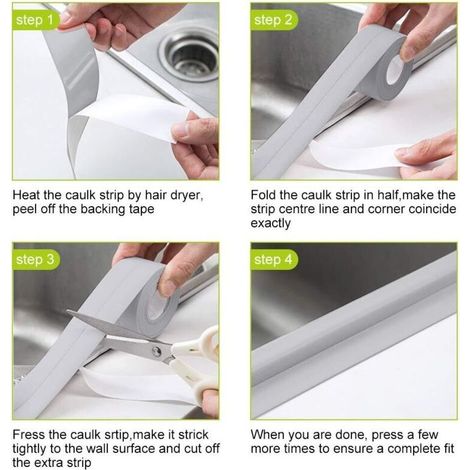 step 1

Heat the caulk strip by hair dryer, peel off the backing tape

step 2

Fold the caulk strip in half,make the strip centre line and corner coincide exactly

step 3

Fress the caulk srtip,make it strick tightly to the wall surface and cut off the extra strip

step 4

When you are done, press a few more times to ensure a complete fit