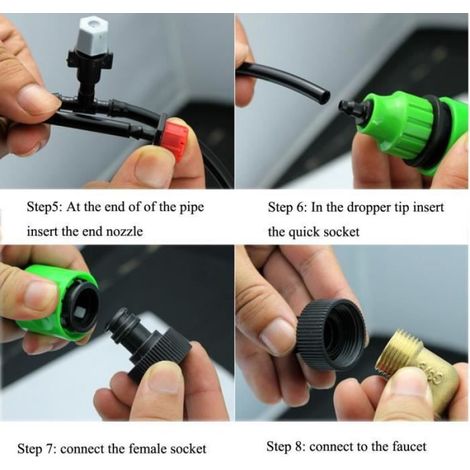 Step5: At the end of of the pipe insert the end nozzle

Step 6: In the dropper tip insert the quick socket

Step 7: connect the female socket

Step 8: connect to the faucet