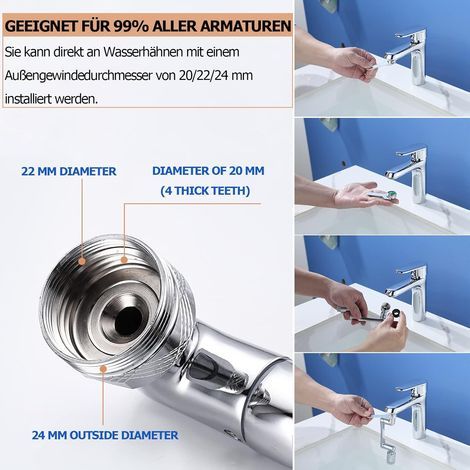 GEEIGNET FÜR 99% ALLER ARMATUREN

Sie kann direkt an Wasserhähnen mit einem Außengewindedurchmesser von 20/22/24 mm installiert werden.

22 MM DIAMETER

DIAMETER OF 20 MM
(4 THICK TEETH)

24 MM OUTSIDE DIAMETER