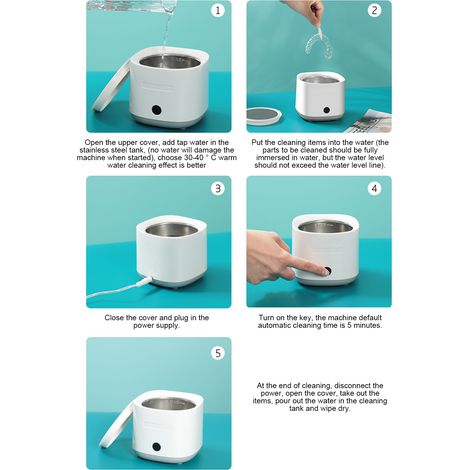 1

Open the upper cover, add tap water in the stainless steel tank, (no water will damage the machine when started), choose 30-40 ° C warm water cleaning effect is better

2

Put the cleaning items into the water (the parts to be cleaned should be fully immersed in water, but the water level should not exceed the water level line).

3

Close the cover and plug in the power supply.

4

Turn on the key, the machine default automatic cleaning time is 5 minutes.

5

At the end of cleaning, disconnect the power, open the cover, take out the items, pour out the water in the cleaning tank and wipe dry.