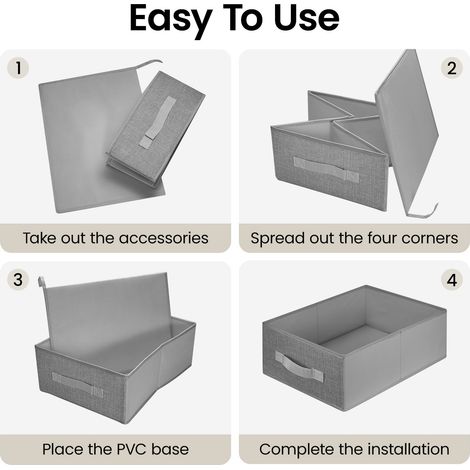 Easy To Use

1

Take out the accessories

2

Spread out the four corners

3

Place the PVC base

4

Complete the installation