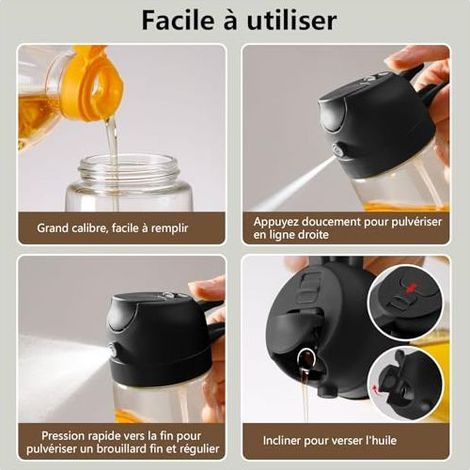 Facile à utiliser

Grand calibre, facile à remplir

Appuyez doucement pour pulvériser en ligne droite

Pression rapide vers la fin pour pulvériser un brouillard fin et régulier

Incliner pour verser l'huile