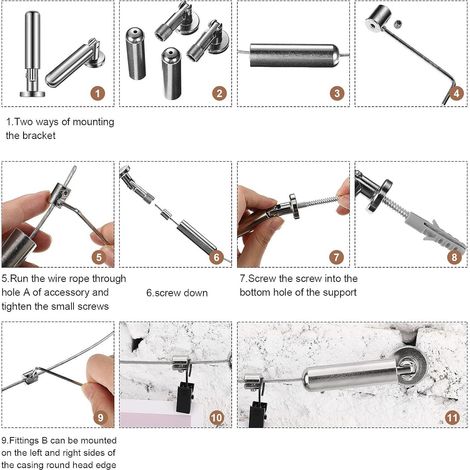 1

2

3

4

1.Two ways of mounting the bracket

5

6

7

8

5.Run the wire rope through hole A of accessory and tighten the small screws

6.screw down

7.Screw the screw into the bottom hole of the support

9

10

11

9.Fittings B can be mounted on the left and right sides of the casing round head edge