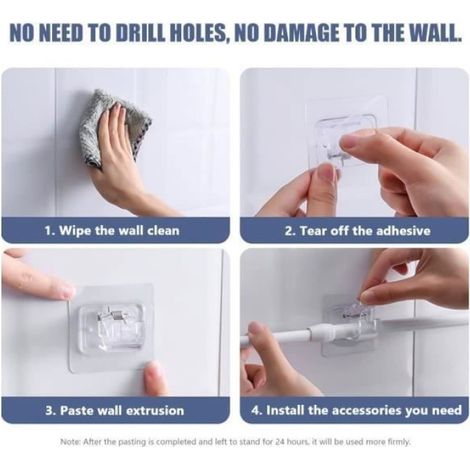 NO NEED TO DRILL HOLES, NO DAMAGE TO THE WALL.

1. Wipe the wall clean

2. Tear off the adhesive

3. Paste wall extrusion

4. Install the accessories you need

Note: After the pasting is completed and left to stand for 24 hours, it will be used more firmly.