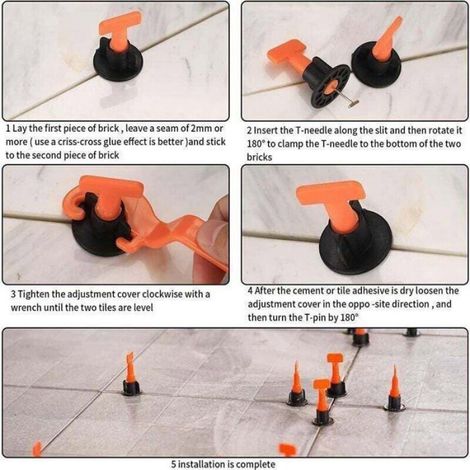 1 Lay the first piece of brick , leave a seam of 2mm or more ( use a criss-cross glue effect is better )and stick to the second piece of brick

2 Insert the T-needle along the slit and then rotate it 180° to clamp the T-needle to the bottom of the two bricks

3 Tighten the adjustment cover clockwise with a wrench until the two tiles are level

4 After the cement or tile adhesive is dry loosen the adjustment cover in the oppo -site direction , and then turn the T-pin by 180°

5 installation is complete