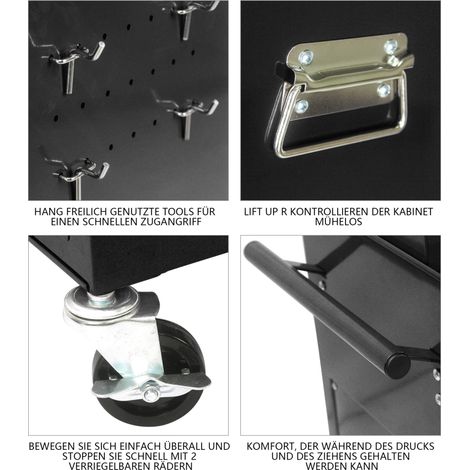 HANG FREILICH GENUTZTE TOOLS FÜR EINEN SCHNELLEN ZUGANGRIFF

LIFT UP R KONTROLLIEREN DER KABINET MÜHELOS

BEWEGEN SIE SICH EINFACH ÜBERALL UND STOPPEN SIE SCHNELL MIT 2 VERRIEGELBAREN RÄDERN

KOMFORT, DER WÄHREND DES DRUCKS UND DES ZIEHENS GEHALTEN WERDEN KANN