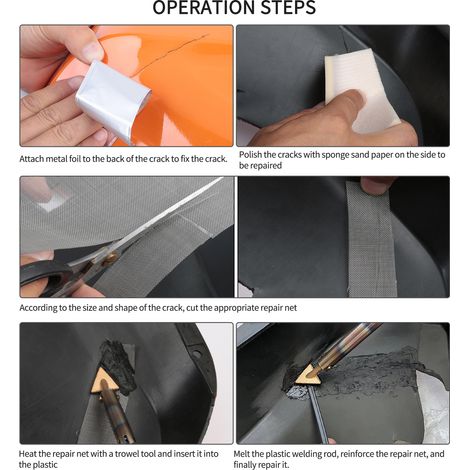 OPERATION STEPS

Attach metal foil to the back of the crack to fix the crack.

Polish the cracks with sponge sand paper on the side to be repaired

According to the size and shape of the crack, cut the appropriate repair net

Heat the repair net with a trowel tool and insert it into the plastic

Melt the plastic welding rod, reinforce the repair net, and finally repair it.