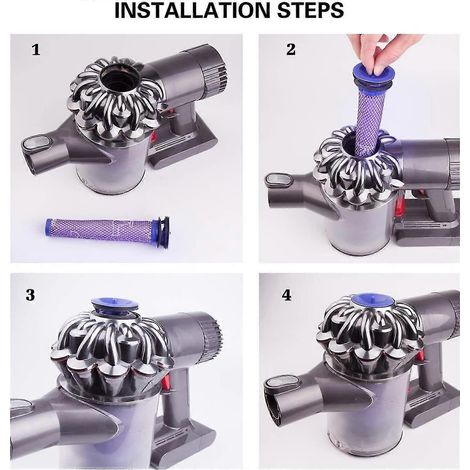 INSTALLATION STEPS

1

2

3

4