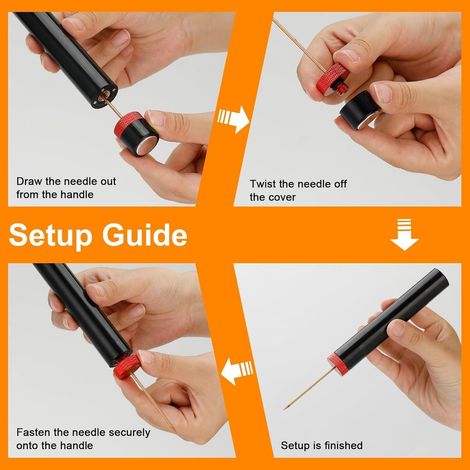 Draw the needle out from the handle

Twist the needle off the cover

Setup Guide

Fasten the needle securely onto the handle

Setup is finished