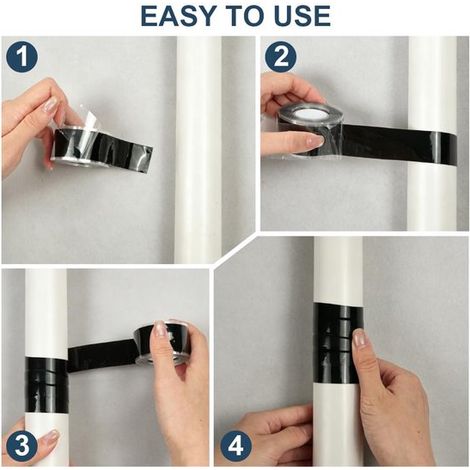 EASY TO USE

1

2

3

4