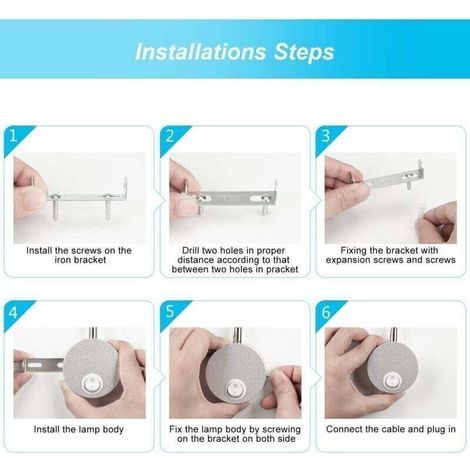 Installations Steps

1

Install the screws on the iron bracket

2

Drill two holes in proper distance according to that between two holes in pracket

3

Fixing the bracket with expansion screws and screws

4

Install the lamp body

5

Fix the lamp body by screwing on the bracket on both side

6

Connect the cable and plug in