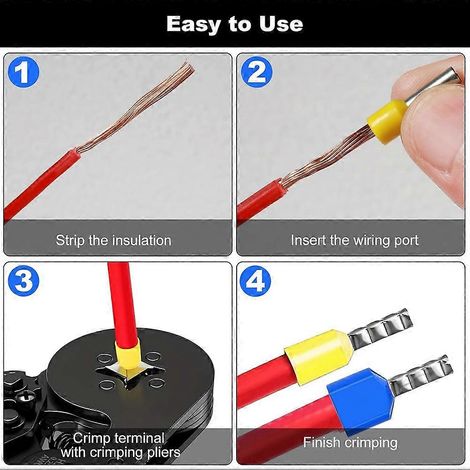 Easy to Use

1

Strip the insulation

2

Insert the wiring port

3

Crimp terminal with crimping pliers

4

Finish crimping