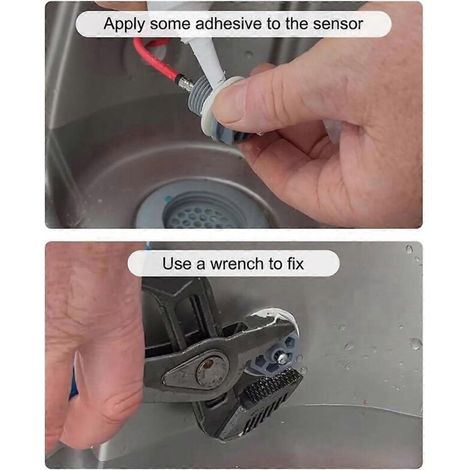 Apply some adhesive to the sensor

Use a wrench to fix