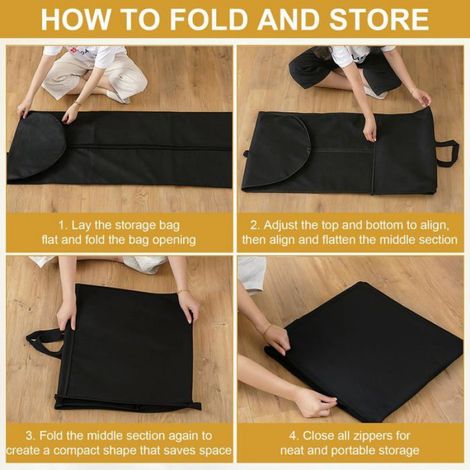 HOW TO FOLD AND STORE

1. Lay the storage bag flat and fold the bag opening

2. Adjust the top and bottom to align, then align and flatten the middle section

3. Fold the middle section again to create a compact shape that saves space

4. Close all zippers for neat and portable storage