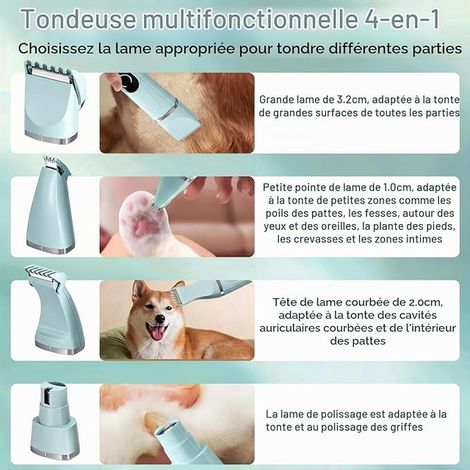 Tondeuse multifonctionnelle 4-en-1

Choisissez la lame appropriée pour tondre différentes parties

Grande lame de 3.2cm, adaptée à la tonte de grandes surfaces de toutes les parties

Petite pointe de lame de 1.0cm, adaptée à la tonte de petites zones comme les poils des pattes, les fesses, autour des yeux et des oreilles, la plante des pieds, les crevasses et les zones intimes

Tête de lame courbée de 2.0cm, adaptée à la tonte des cavités auriculaires courbées et de l'intérieur des pattes

La lame de polissage est adaptée à la tonte et au polissage des griffes