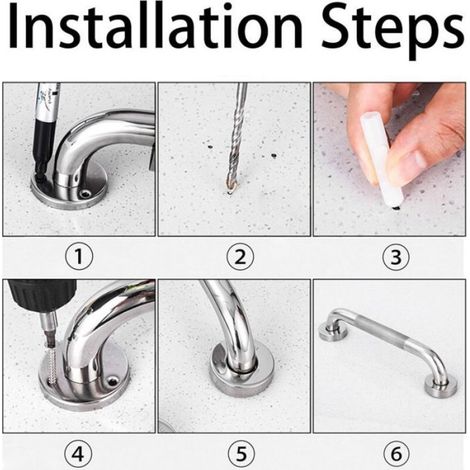 Installation Steps

①

②

③

④

⑤

⑥