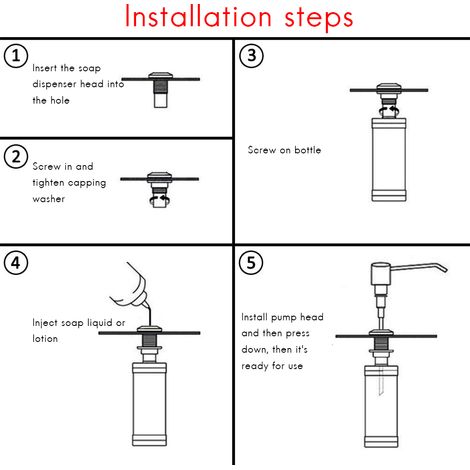 Installation steps

1
Insert the soap dispenser head into the hole

2
Screw in and tighten capping washer

3
Screw on bottle

4
Inject soap liquid or lotion

5
Install pump head and then press down, then it's ready for use