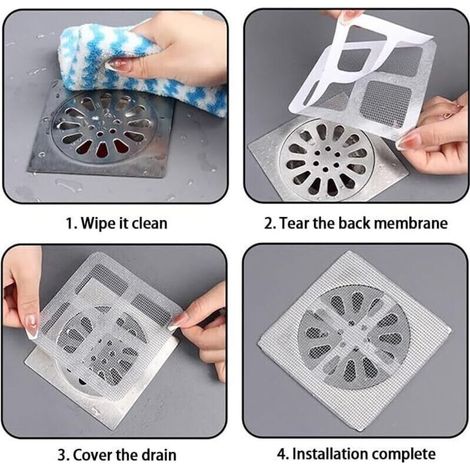 1. Wipe it clean

2. Tear the back membrane

3. Cover the drain

4. Installation complete