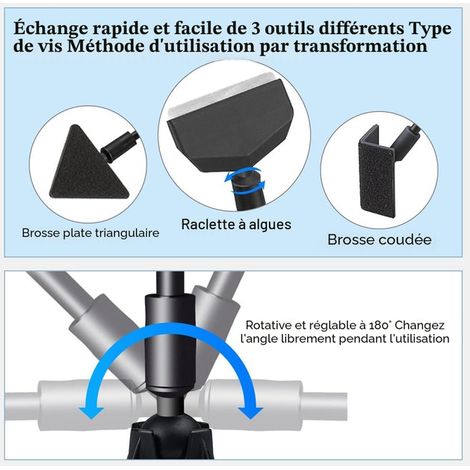 Échange rapide et facile de 3 outils différents Type de vis Méthode d'utilisation par transformation

Brosse plate triangulaire

Raclette à algues

Brosse coudée

Rotative et réglable à 180° Changez l'angle librement pendant l'utilisation