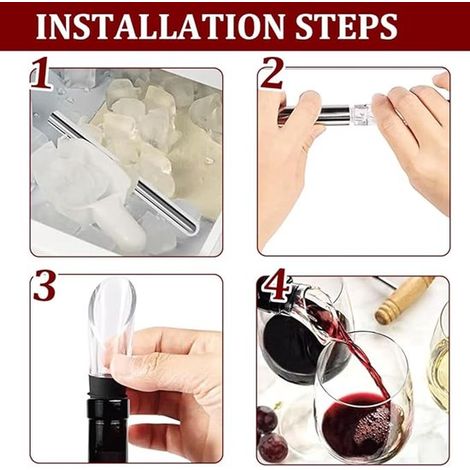 INSTALLATION STEPS

1

2

3

4