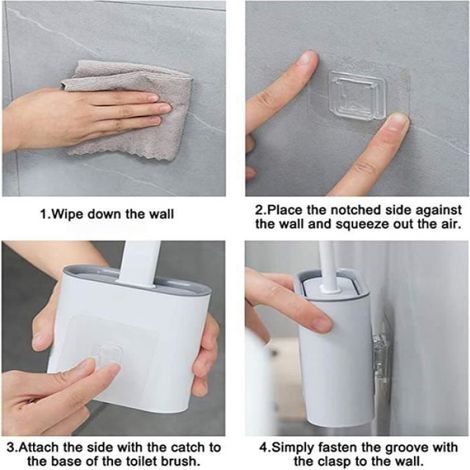 1.Wipe down the wall

2.Place the notched side against the wall and squeeze out the air.

3.Attach the side with the catch to the base of the toilet brush.

4.Simply fasten the groove with the clasp to the wall.