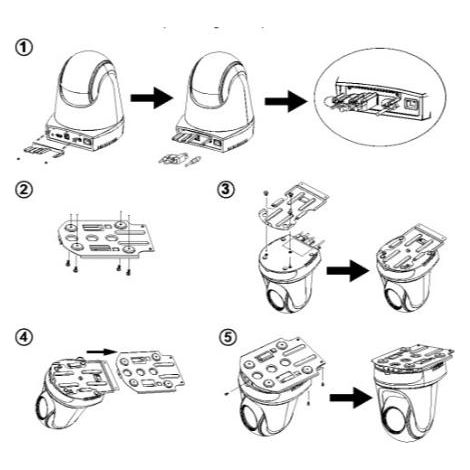 ①

②

③

④

⑤