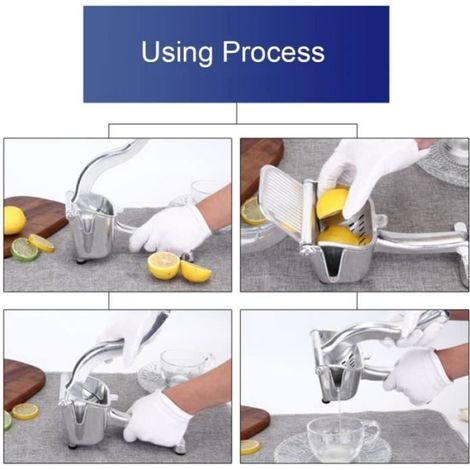 Using Process