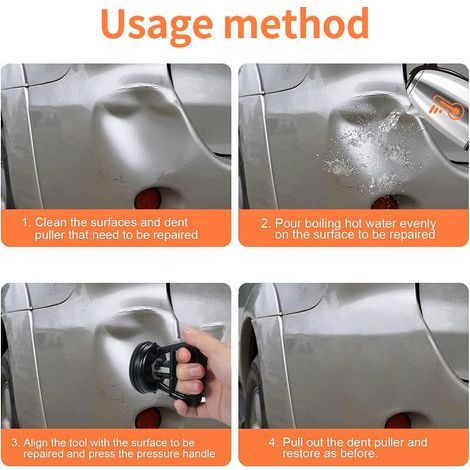 Usage method

1. Clean the surfaces and dent puller that need to be repaired

2. Pour boiling hot water evenly on the surface to be repaired

3. Align the tool with the surface to be repaired and press the pressure handle

4. Pull out the dent puller and restore as before.