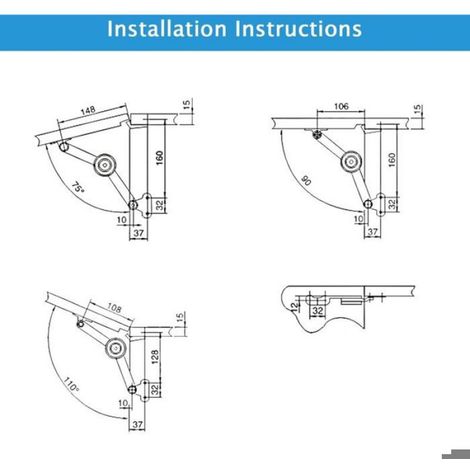 Installation Instructions

148
15
160
75°
32
10
37

106
15
160
90
32
10
37

108
15
128
110°
32
10
37

12
32