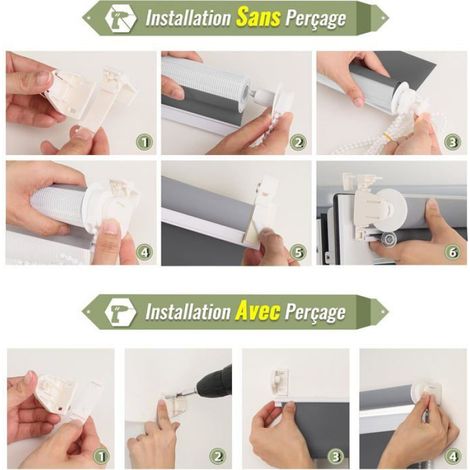 Installation Sans Perçage

1
2
3
4
5
6

Installation Avec Perçage

1
2
3
4