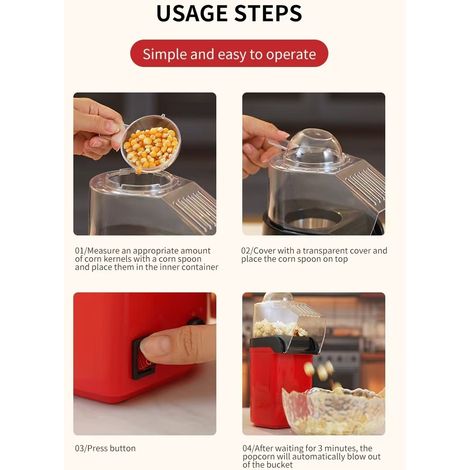 USAGE STEPS

Simple and easy to operate

01/Measure an appropriate amount of corn kernels with a corn spoon and place them in the inner container

02/Cover with a transparent cover and place the corn spoon on top

03/Press button

04/After waiting for 3 minutes, the popcorn will automatically blow out of the bucket