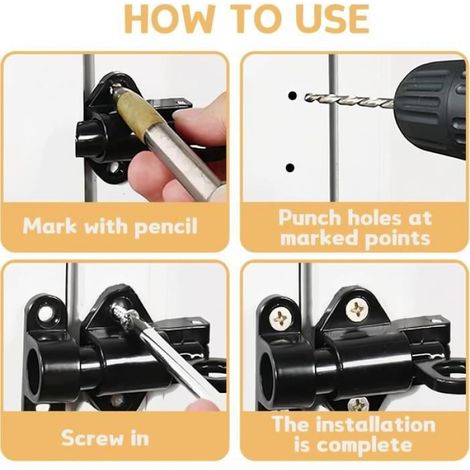 HOW TO USE

Mark with pencil

Punch holes at marked points

Screw in

The installation is complete