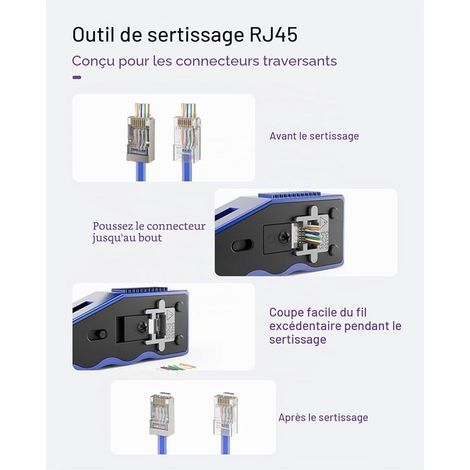 Outil de sertissage RJ45

Conçu pour les connecteurs traversants

Avant le sertissage

Poussez le connecteur jusqu'au bout

Coupe facile du fil excédentaire pendant le sertissage

Après le sertissage