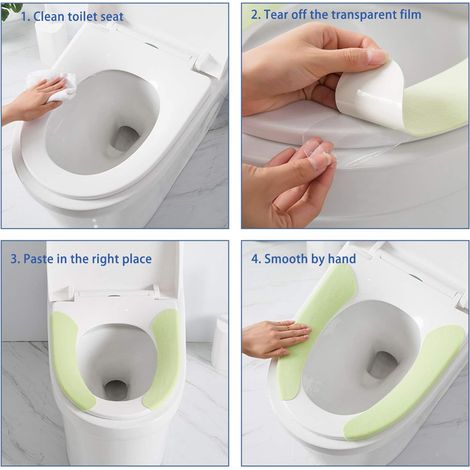 1. Clean toilet seat

2. Tear off the transparent film

3. Paste in the right place

4. Smooth by hand