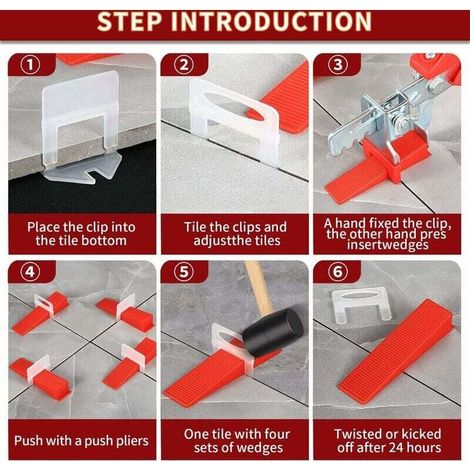 STEP INTRODUCTION

1

Place the clip into the tile bottom

2

Tile the clips and adjustthe tiles

3

A hand fixed the clip, the other hand pres insertwedges

4

Push with a push pliers

5

One tile with four sets of wedges

6

Twisted or kicked off after 24 hours