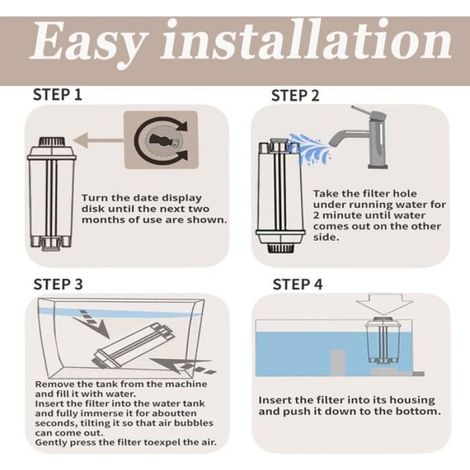 Easy installation

STEP 1

Turn the date display disk until the next two months of use are shown.

STEP 2

Take the filter hole under running water for 2 minute until water comes out on the other side.

STEP 3

Remove the tank from the machine and fill it with water.
Insert the filter into the water tank and fully immerse it for aboutten seconds, tilting it so that air bubbles can come out.
Gently press the filter toexpel the air.

STEP 4

Insert the filter into its housing and push it down to the bottom.