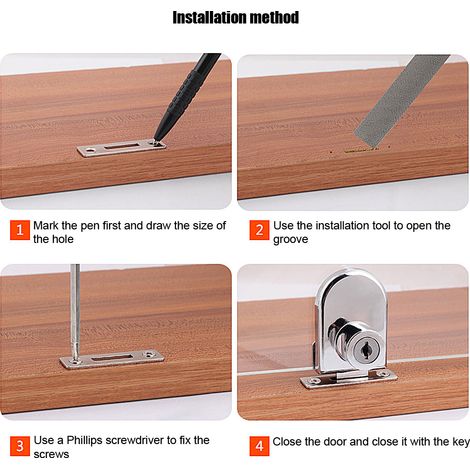 Installation method

1 Mark the pen first and draw the size of the hole

2 Use the installation tool to open the groove

3 Use a Phillips screwdriver to fix the screws

4 Close the door and close it with the key