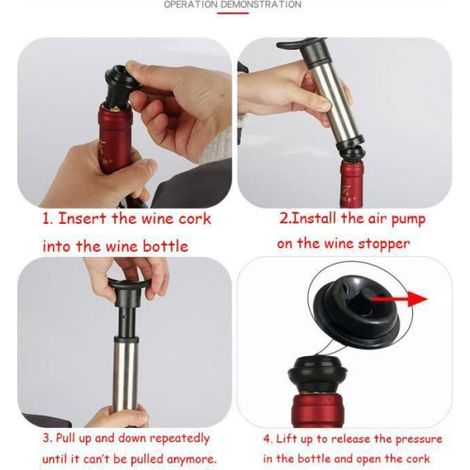 OPERATION DEMONSTRATION

1. Insert the wine cork into the wine bottle

2.Install the air pump on the wine stopper

3. Pull up and down repeatedly until it can't be pulled anymore.

4. Lift up to release the pressure in the bottle and open the cork