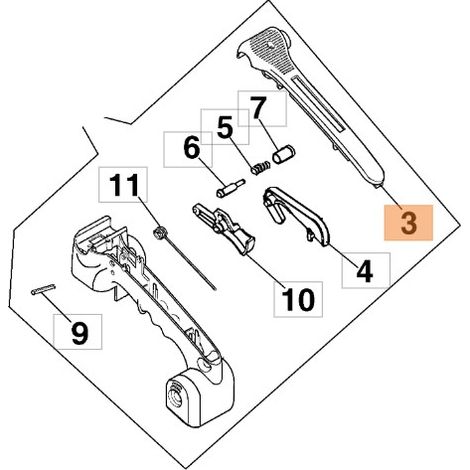 7
5
6
11
3
4
10
9