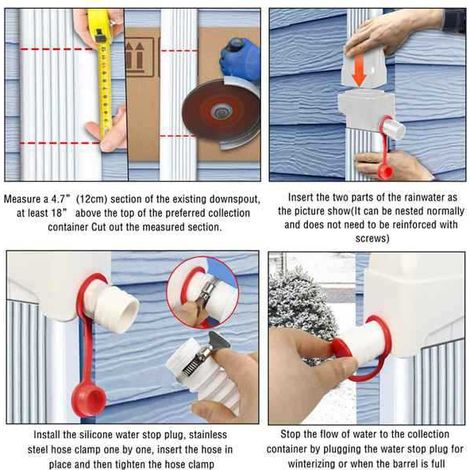 Measure a 4.7" (12cm) section of the existing downspout, at least 18" above the top of the preferred collection container Cut out the measured section.

Insert the two parts of the rainwater as the picture show(It can be nested normally and does not need to be reinforced with screws)

Install the silicone water stop plug, stainless steel hose clamp one by one, insert the hose in place and then tighten the hose clamp

Stop the flow of water to the collection container by plugging the water stop plug for winterizing or when the barrel is full