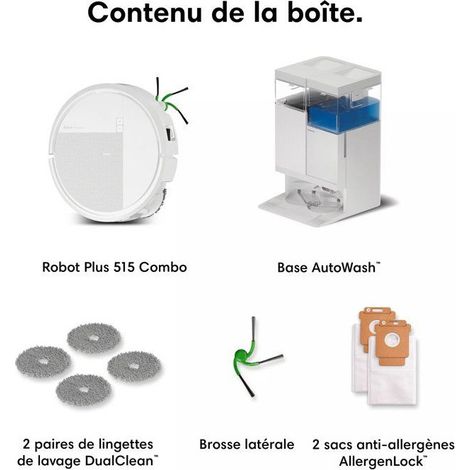 Contenu de la boîte.

Robot Plus 515 Combo

Base AutoWash™

2 paires de lingettes de lavage DualClean™

Brosse latérale

2 sacs anti-allergènes AllergenLock™