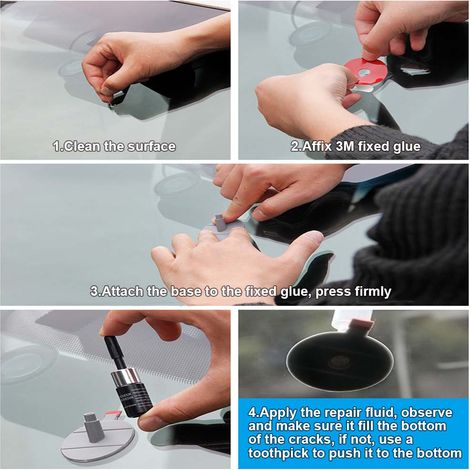 1.Clean the surface

2.Affix 3M fixed glue

3.Attach the base to the fixed glue, press firmly

4.Apply the repair fluid, observe and make sure it fill the bottom of the cracks, if not, use a toothpick to push it to the bottom