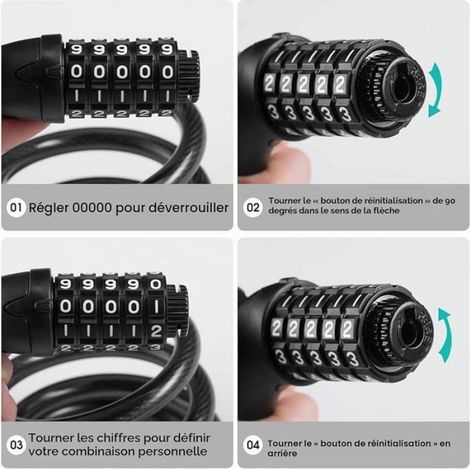 9 9 9 9 9
0 0 0 0 0
1 1 1 1 1
2 2 2 2 2

01 Régler 00000 pour déverrouiller

2 2 2 2 2
3 3 3 3 3

02 Tourner le « bouton de réinitialisation » de 90 degrés dans le sens de la flèche

9 9 9 9 0
0 0 0 0 1
1 1 1 1 2
2 2 2 2 3

03 Tourner les chiffres pour définir votre combinaison personnelle

2 2 2 2 2
3 3 3 3 3

04 Tourner le « bouton de réinitialisation » en arrière